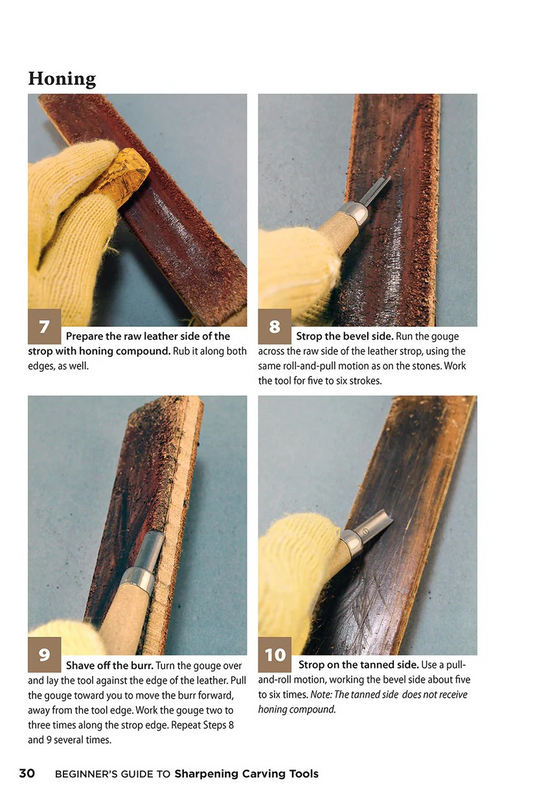 Honing

7 Prepare the raw leather side of the strop with honing compound. Rub it along both edges, as well.

8 Strop the bevel side. Run the gouge across the raw side of the leather strop, using the same roll-and-pull motion as on the stones. Work the tool for five to six strokes.

9 Shave off the burr. Turn the gouge over and lay the tool against the edge of the leather. Pull the gouge toward you to move the burr forward, away from the tool edge. Work the gouge two to three times along the strop edge. Repeat Steps 8 and 9 several times.

10 Strop on the tanned side. Use a pull-and-roll motion, working the bevel side about five to six times. Note: The tanned side does not receive honing compound.

30 BEGINNER'S GUIDE TO Sharpening Carving Tools