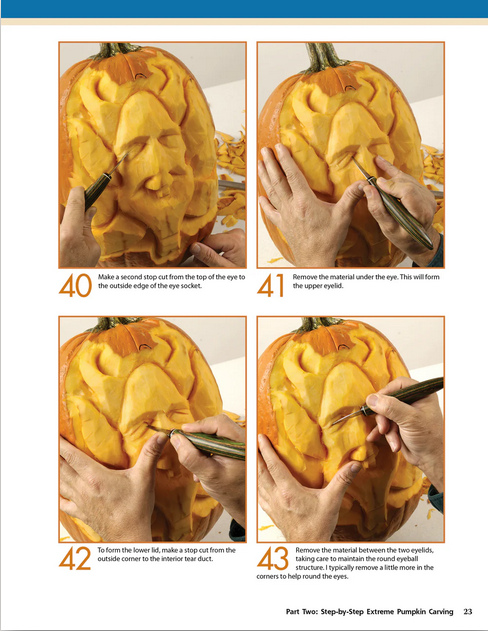 40 Make a second stop cut from the top of the eye to the outside edge of the eye socket.

41 Remove the material under the eye. This will form the upper eyelid.

42 To form the lower lid, make a stop cut from the outside corner to the interior tear duct.

43 Remove the material between the two eyelids, taking care to maintain the round eyeball structure. I typically remove a little more in the corners to help round the eyes.

Part Two: Step-by-Step Extreme Pumpkin Carving 23