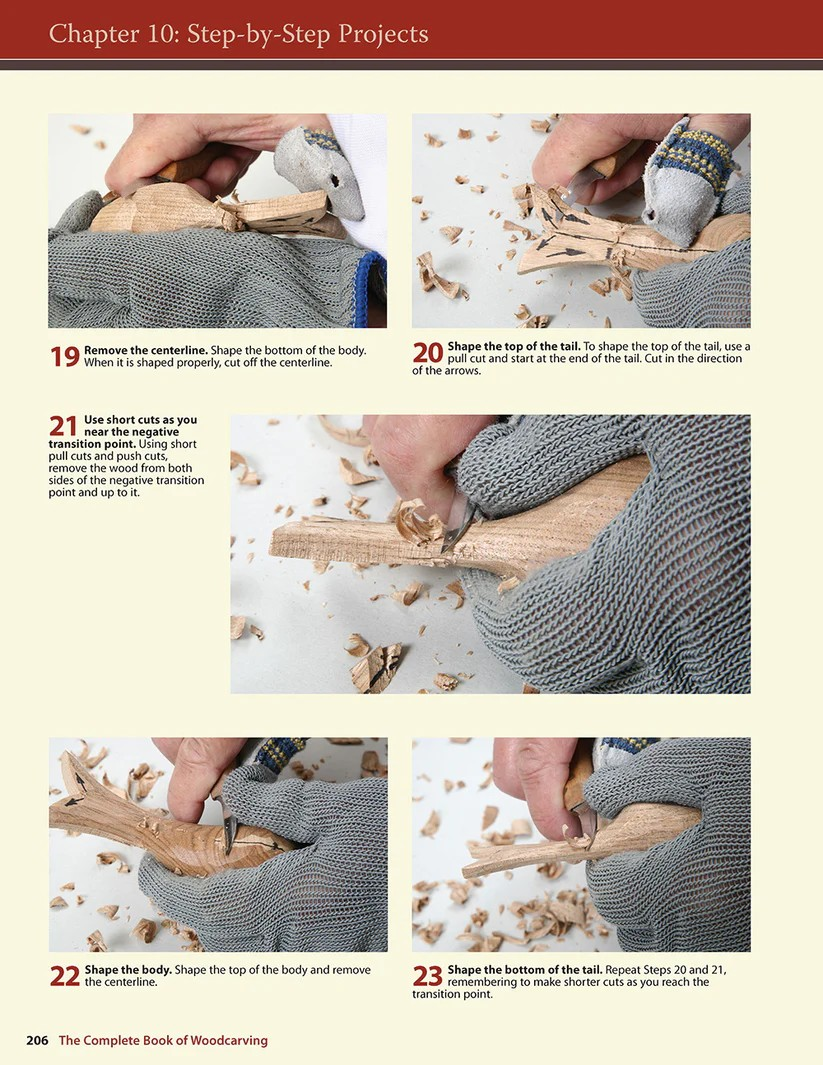 Chapter 10: Step-by-Step Projects

19 Remove the centerline. Shape the bottom of the body. When it is shaped properly, cut off the centerline.

20 Shape the top of the tail. To shape the top of the tail, use a pull cut and start at the end of the tail. Cut in the direction of the arrows.

21 Use short cuts as you near the negative transition point. Using short pull cuts and push cuts, remove the wood from both sides of the negative transition point and up to it.

22 Shape the body. Shape the top of the body and remove the centerline.

23 Shape the bottom of the tail. Repeat Steps 20 and 21, remembering to make shorter cuts as you reach the transition point.

206 The Complete Book of Woodcarving